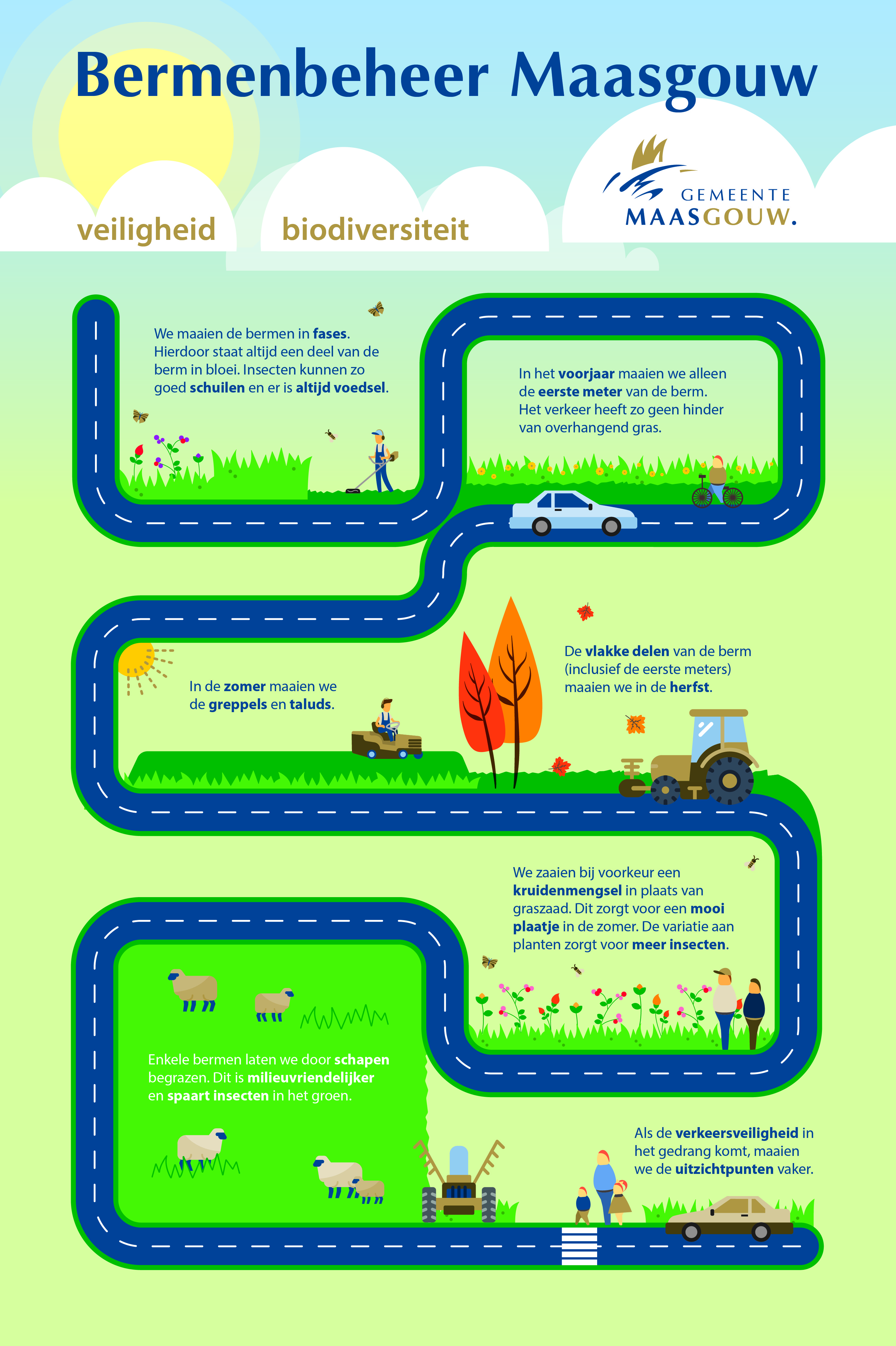 Bermenbeheer Maasgouw

veiligheid

biodiversiteit

GEMEENTE MAASGOUW.

We maaien de bermen in fases. Hierdoor staat altijd een deel van de berm in bloei. Insecten kunnen zo goed schuilen en er is altijd voedsel.

In het voorjaar maaien we alleen de eerste meter van de berm. Het verkeer heeft zo geen hinder van overhangend gras.

In de zomer maaien we de greppels en taluds.

De vlakke delen van de berm (inclusief de eerste meters) maaien we in de herfst.

We zaaien bij voorkeur een kruidenmengsel in plaats van graszaad. Dit zorgt voor een mooi plaatje in de zomer. De variatie aan planten zorgt voor meer insecten.

Enkele bermen laten we door schapen begrazen. Dit is milieuvriendelijker en spaart insecten in het groen.

Als de verkeersveiligheid in het gedrang komt, maaien we de uitzichtpunten vaker.